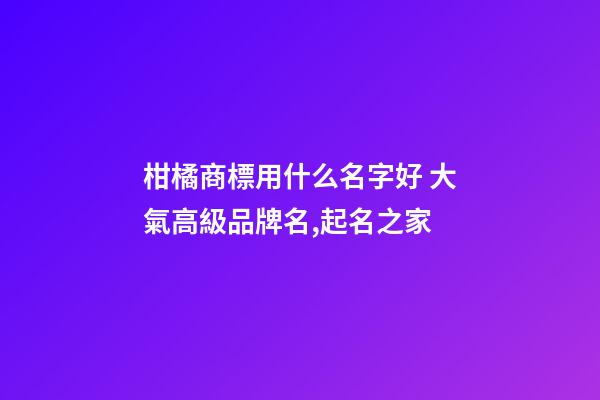 柑橘商標用什么名字好 大氣高級品牌名,起名之家